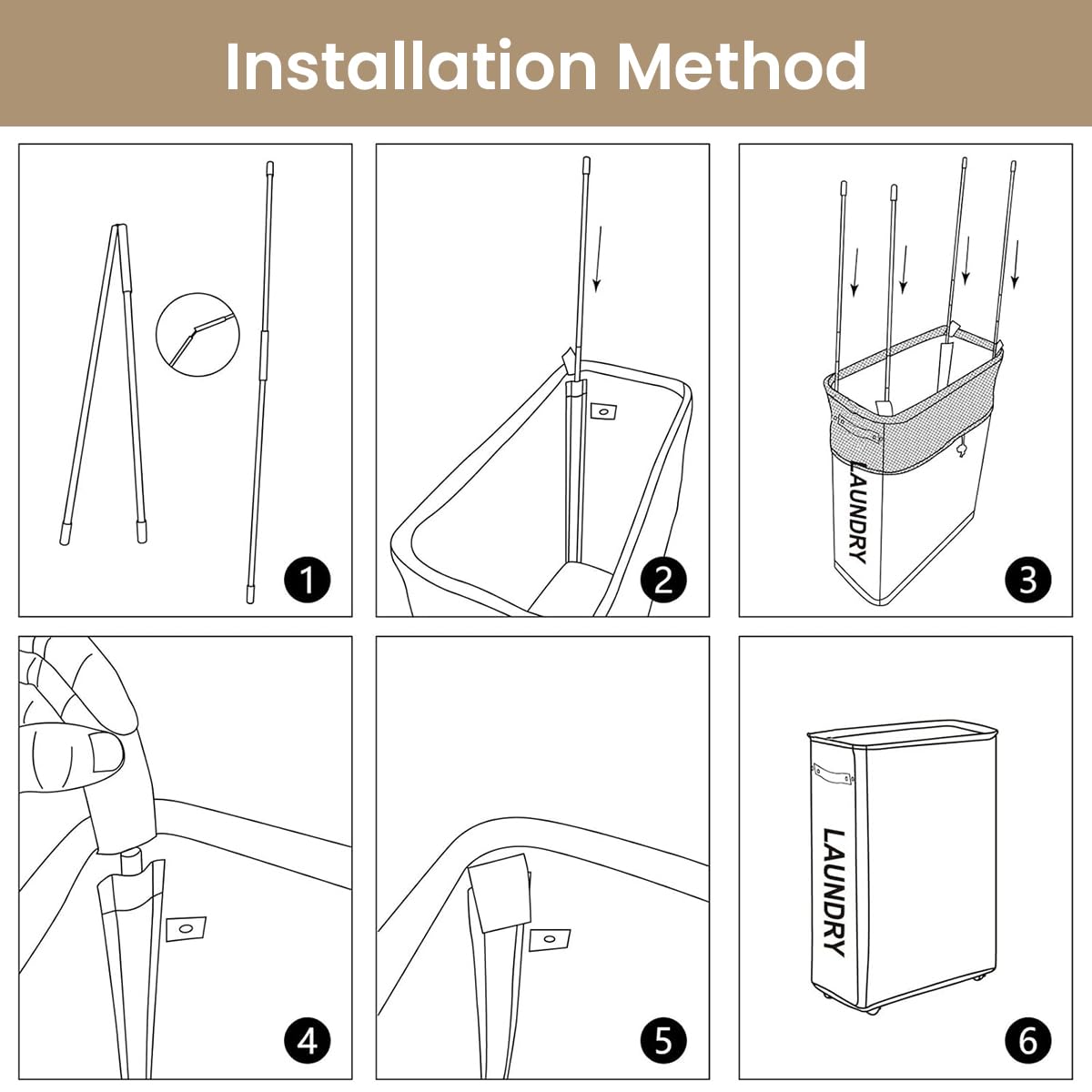 Installation Method

1

2

LAUNDRY

3

4

5

LAUNDRY

6